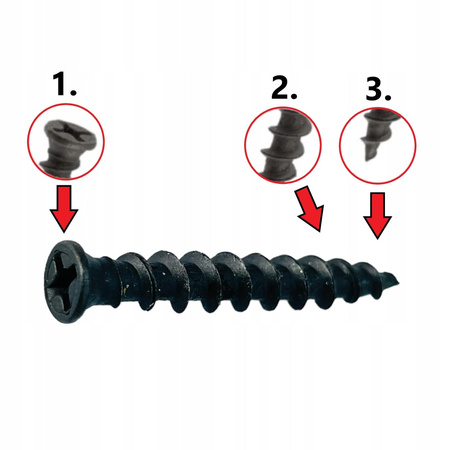 1.

2.

3.