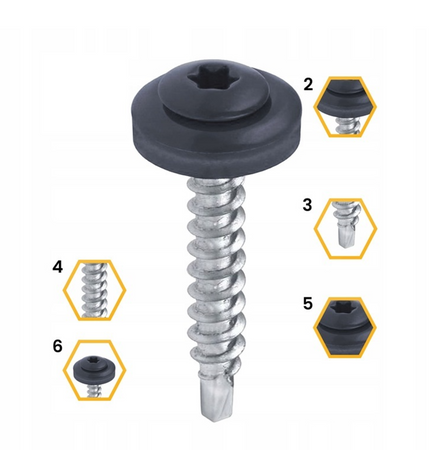 2

3

4

5

6