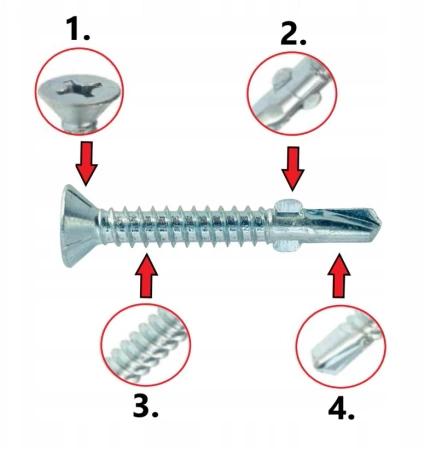 1.

2.

3.

4.