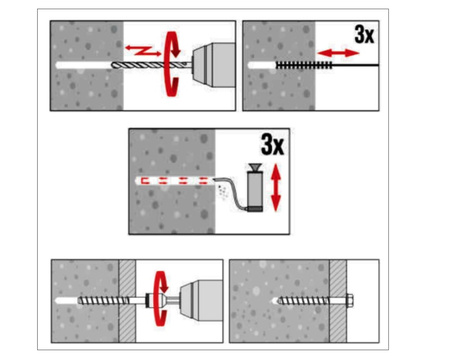 3x

3x