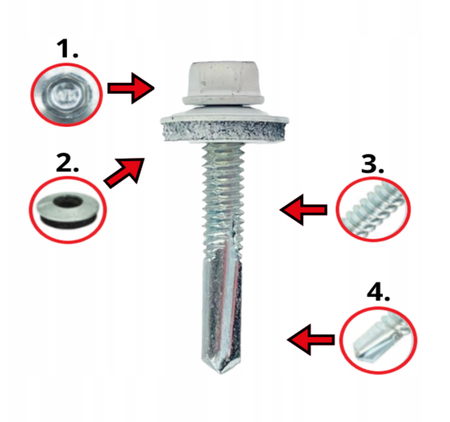 1.

2.

3.

4.