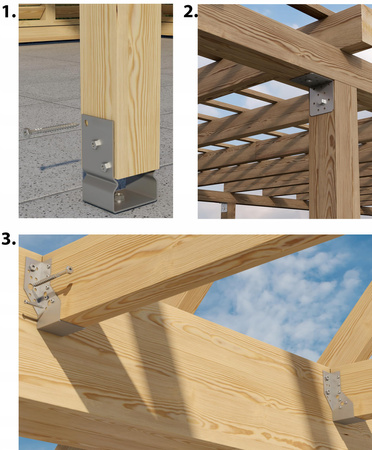 1.

2.

3.