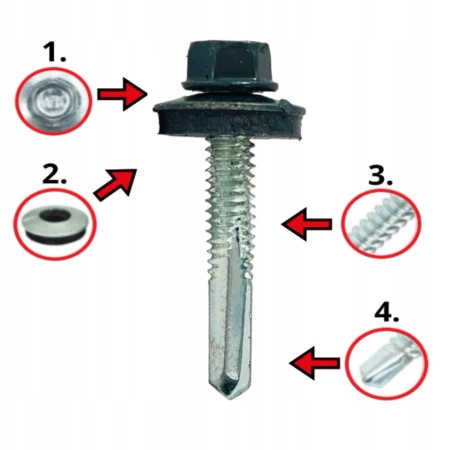 1.

2.

3.

4.