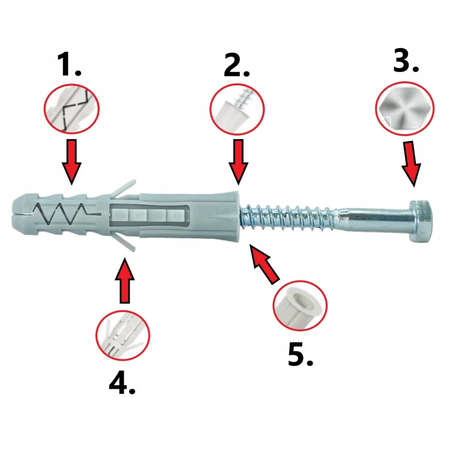 1.

2.

3.

4.

5.